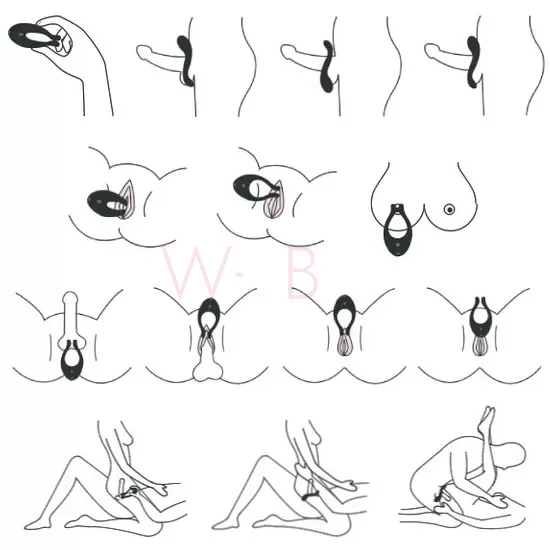 W· B